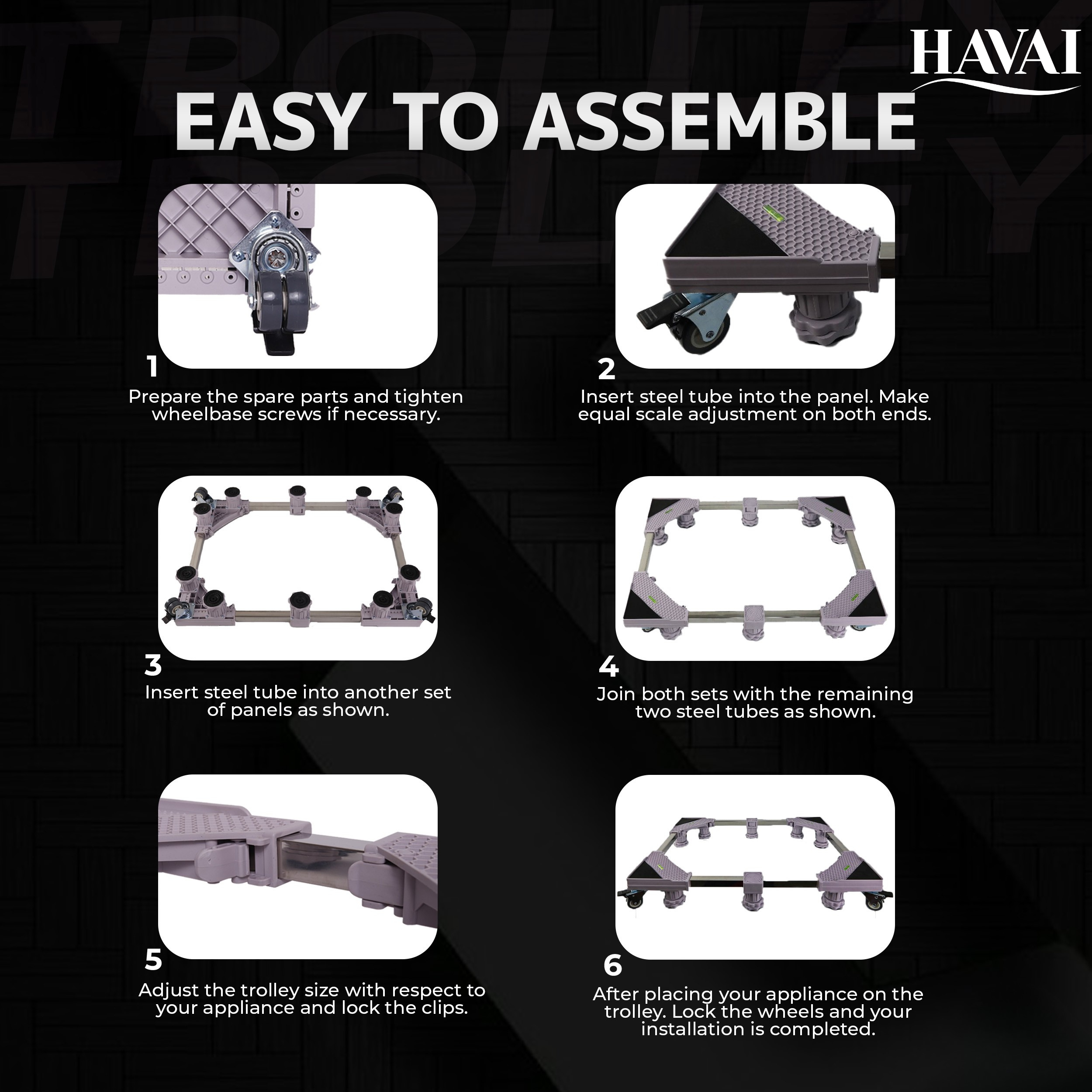 HAVAI

EASY TO ASSEMBLE

1
Prepare the spare parts and tighten wheelbase screws if necessary.

2
Insert steel tube into the panel. Make equal scale adjustment on both ends.

3
Insert steel tube into another set of panels as shown.

4
Join both sets with the remaining two steel tubes as shown.

5
Adjust the trolley size with respect to your appliance and lock the clips.

6
After placing your appliance on the trolley. Lock the wheels and your installation is completed.