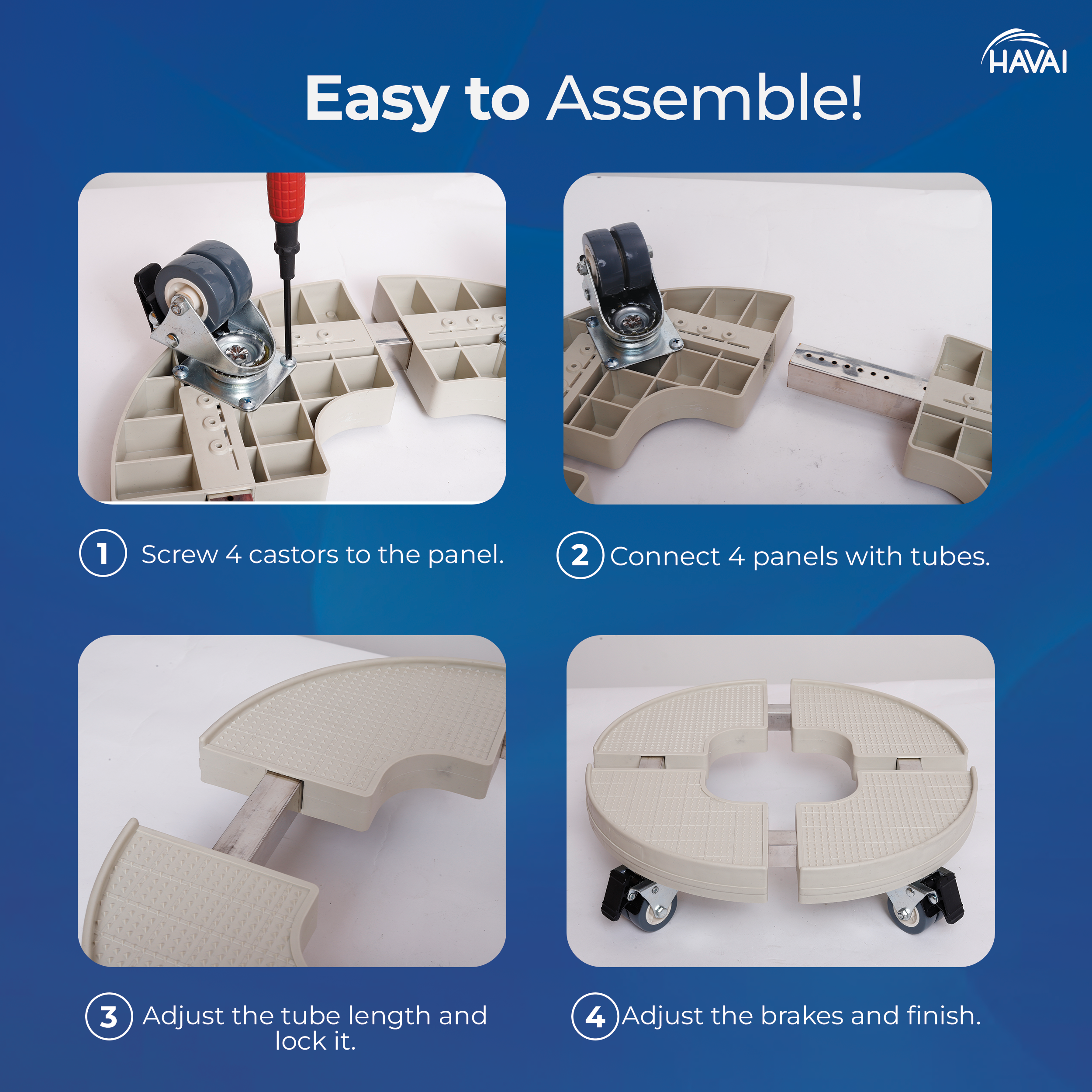 HAVAI

Easy to Assemble!

1 Screw 4 castors to the panel.

2 Connect 4 panels with tubes.

3 Adjust the tube length and lock it.

4 Adjust the brakes and finish.