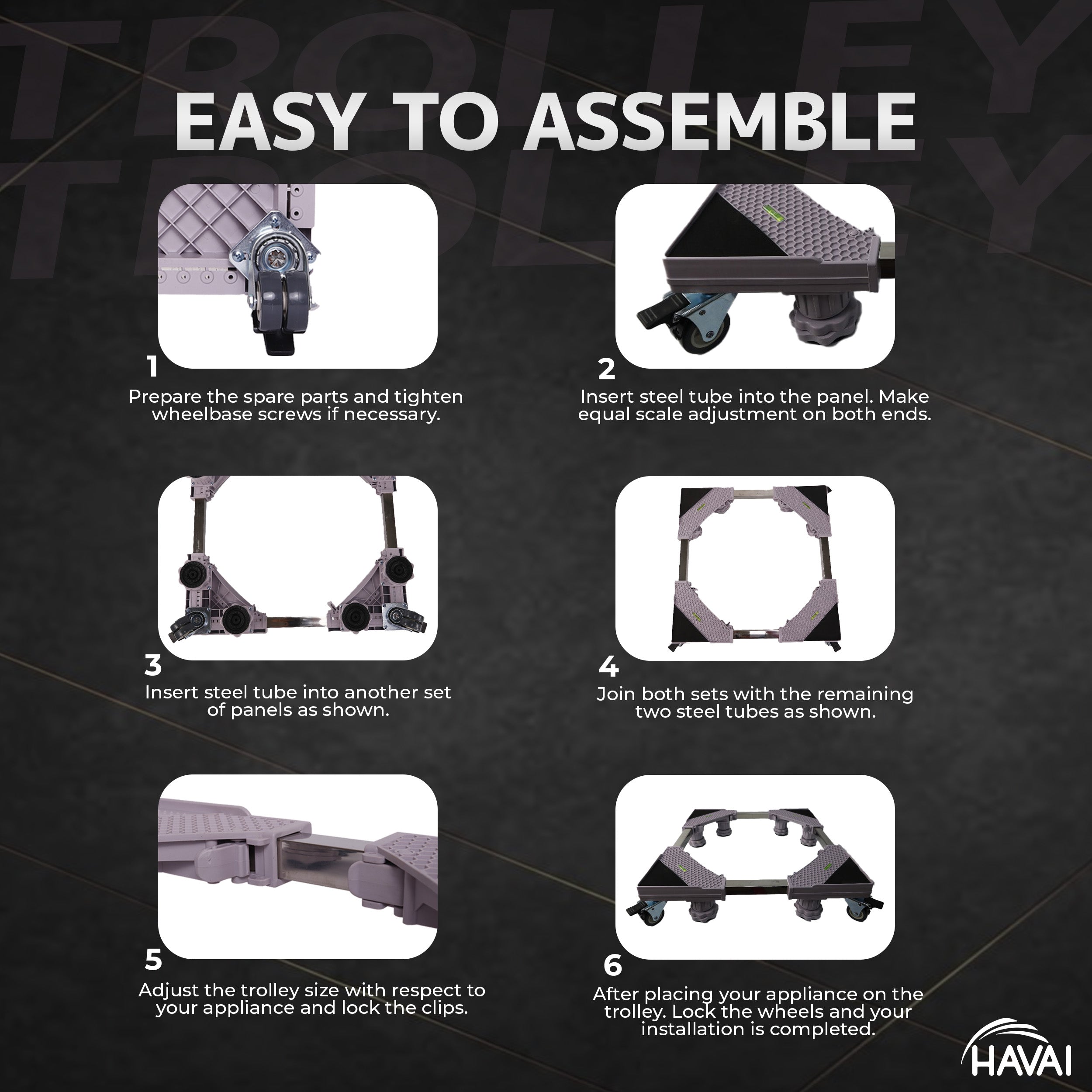 TROLLEY TROLLEY

EASY TO ASSEMBLE

1
Prepare the spare parts and tighten wheelbase screws if necessary.

2
Insert steel tube into the panel. Make equal scale adjustment on both ends.

3
Insert steel tube into another set of panels as shown.

4
Join both sets with the remaining two steel tubes as shown.

5
Adjust the trolley size with respect to your appliance and lock the clips.

6
After placing your appliance on the trolley. Lock the wheels and your installation is completed.

HAVAI