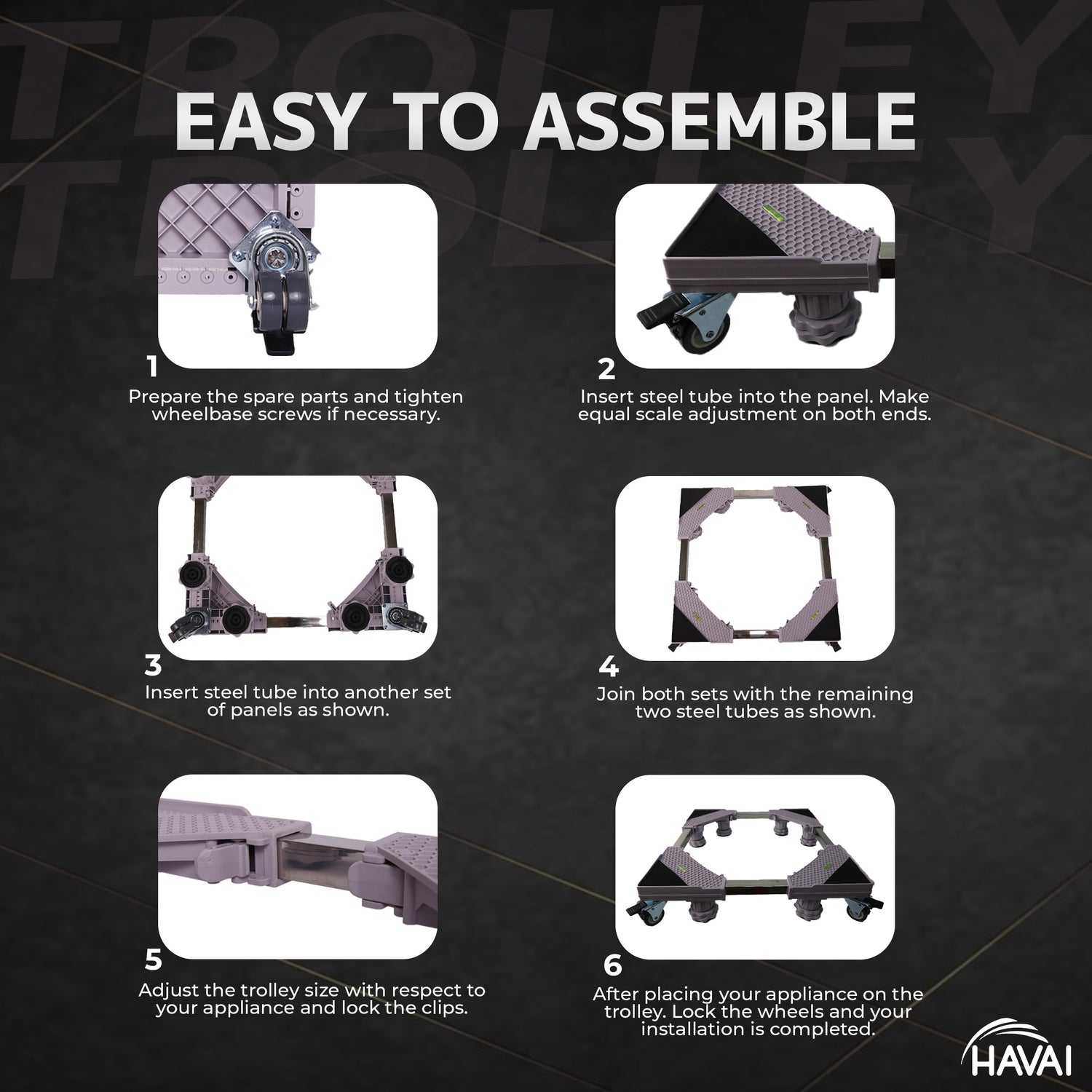 TROLLEY
TROLLEY

EASY TO ASSEMBLE

1
Prepare the spare parts and tighten wheelbase screws if necessary.

2
Insert steel tube into the panel. Make equal scale adjustment on both ends.

3
Insert steel tube into another set of panels as shown.

4
Join both sets with the remaining two steel tubes as shown.

5
Adjust the trolley size with respect to your appliance and lock the clips.

6
After placing your appliance on the trolley. Lock the wheels and your installation is completed.

HAVAI