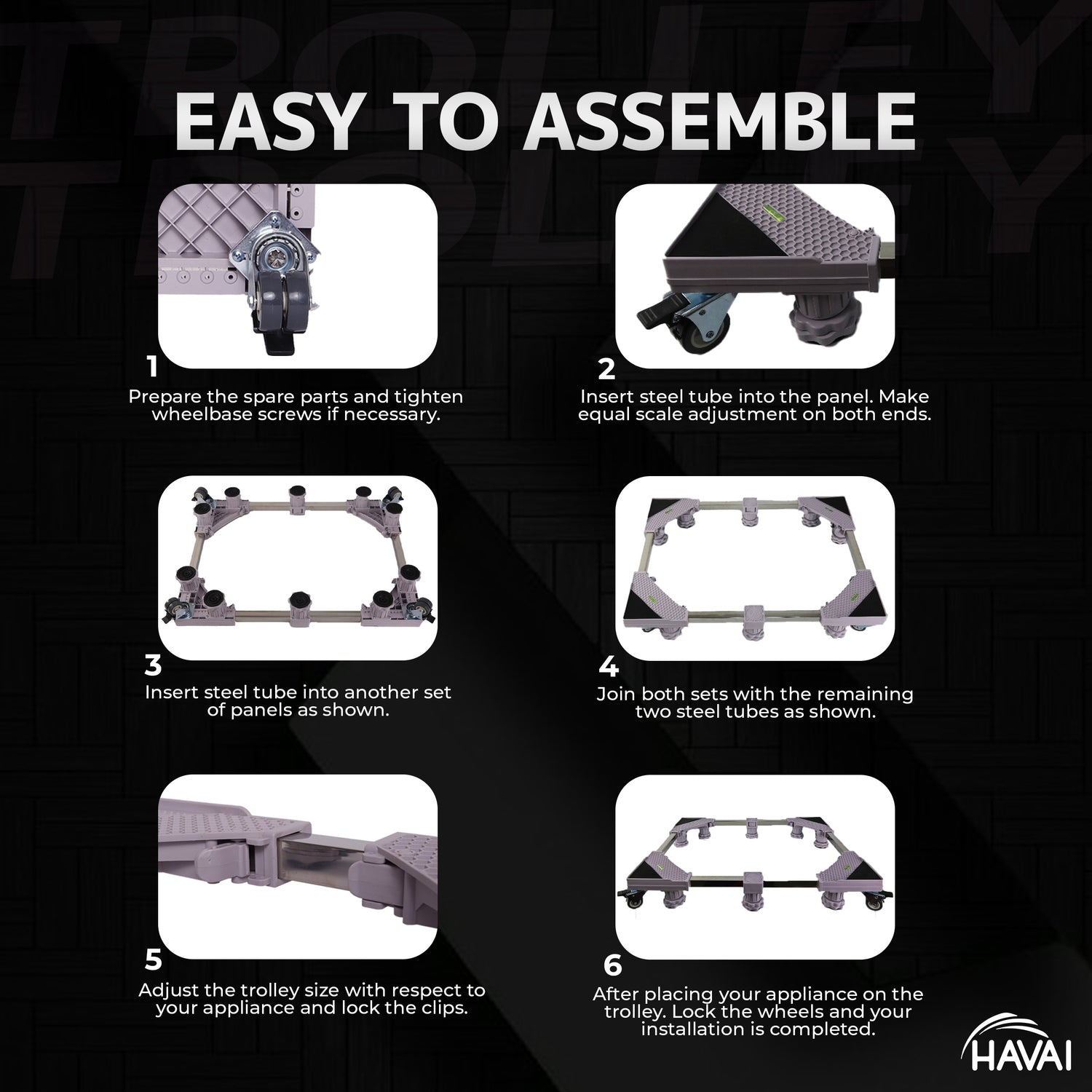 TROLLEY
TROLLEY

EASY TO ASSEMBLE

1
Prepare the spare parts and tighten wheelbase screws if necessary.

2
Insert steel tube into the panel. Make equal scale adjustment on both ends.

3
Insert steel tube into another set of panels as shown.

4
Join both sets with the remaining two steel tubes as shown.

5
Adjust the trolley size with respect to your appliance and lock the clips.

6
After placing your appliance on the trolley. Lock the wheels and your installation is completed.

HAVAI