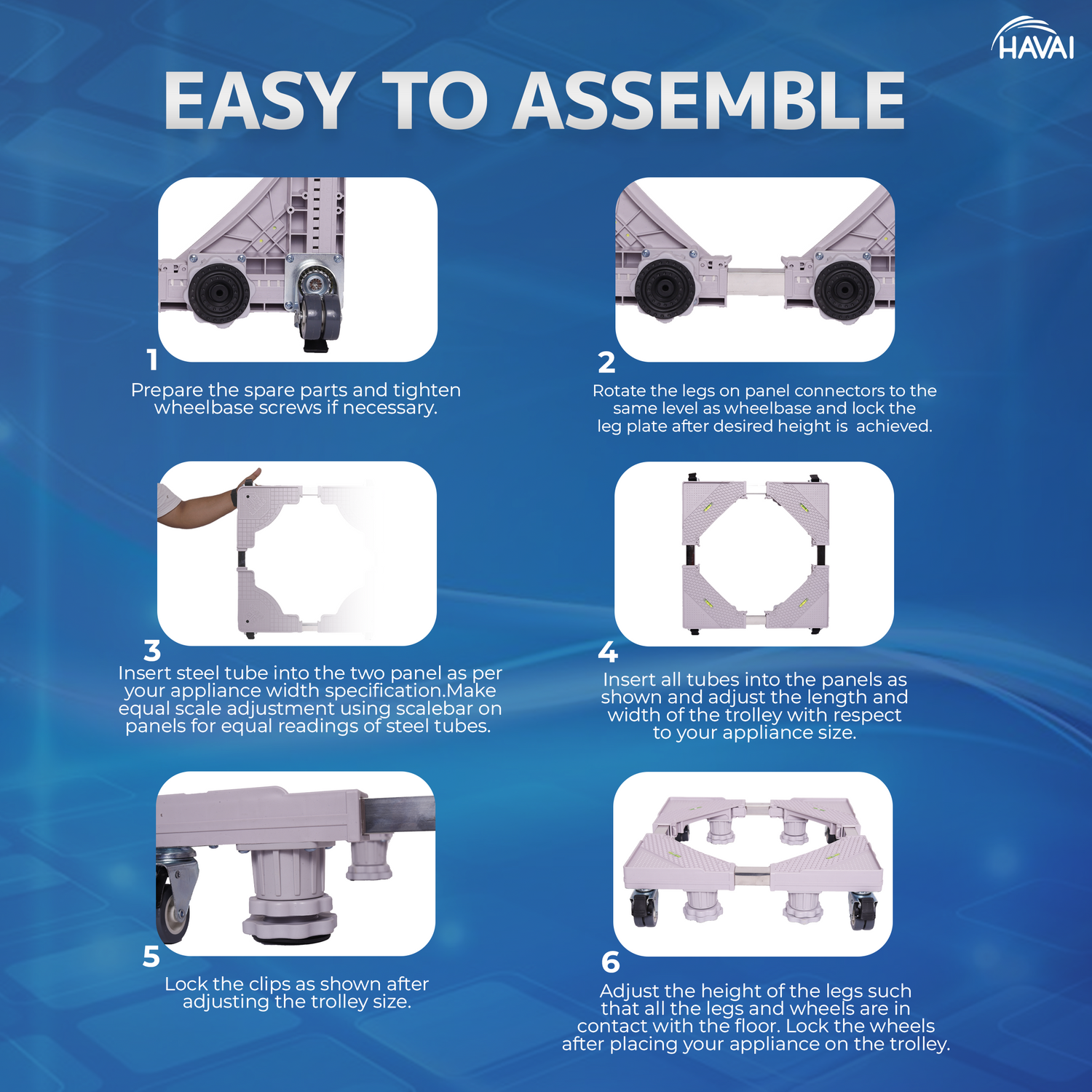 HAVAI

EASY TO ASSEMBLE

1
Prepare the spare parts and tighten wheelbase screws if necessary.

2
Rotate the legs on panel connectors to the same level as wheelbase and lock the leg plate after desired height is achieved.

3
Insert steel tube into the two panel as per your appliance width specification.Make equal scale adjustment using scalebar on panels for equal readings of steel tubes.

4
Insert all tubes into the panels as shown and adjust the length and width of the trolley with respect to your appliance size.

5
Lock the clips as shown after adjusting the trolley size.

6
Adjust the height of the legs such that all the legs and wheels are in contact with the floor. Lock the wheels after placing your appliance on the trolley.